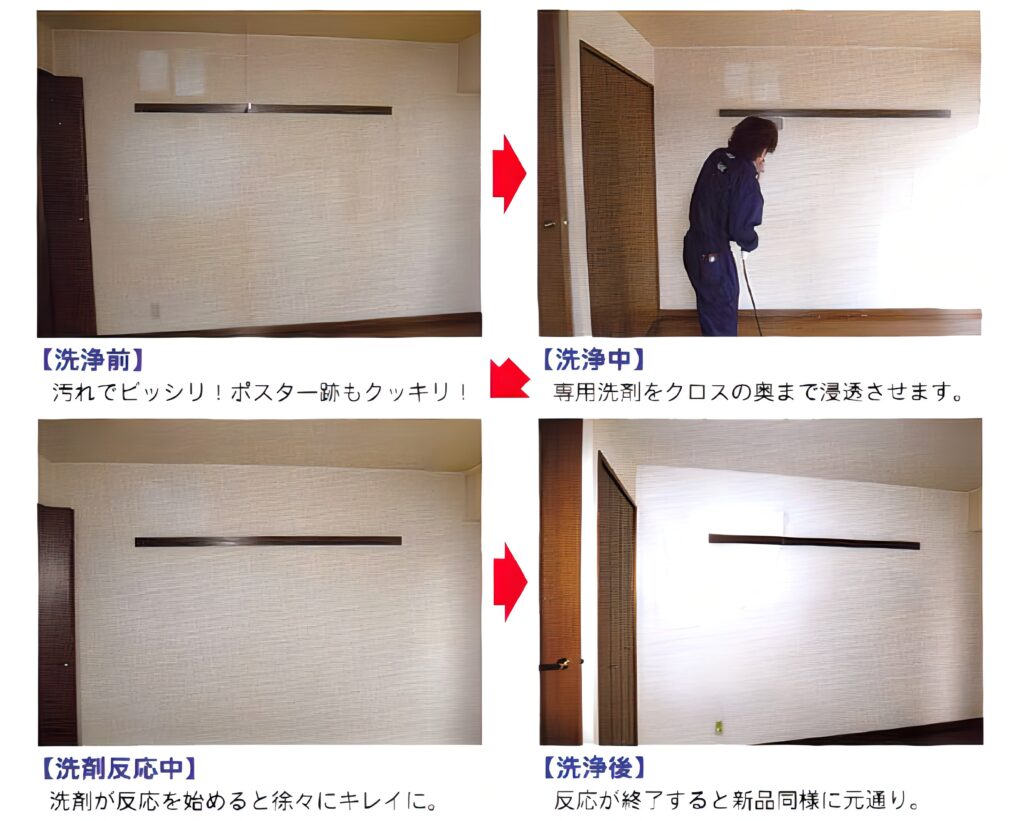 【洗浄前】
汚れでビッシリ！ポスター跡もクッキリ！

【洗浄中】
専用洗剤をクロスの奥まで浸透させます。

【洗剤反応中】
洗剤が反応を始めると徐々にキレイに。

【洗浄後】
反応が終了すると新品同様に元通り。